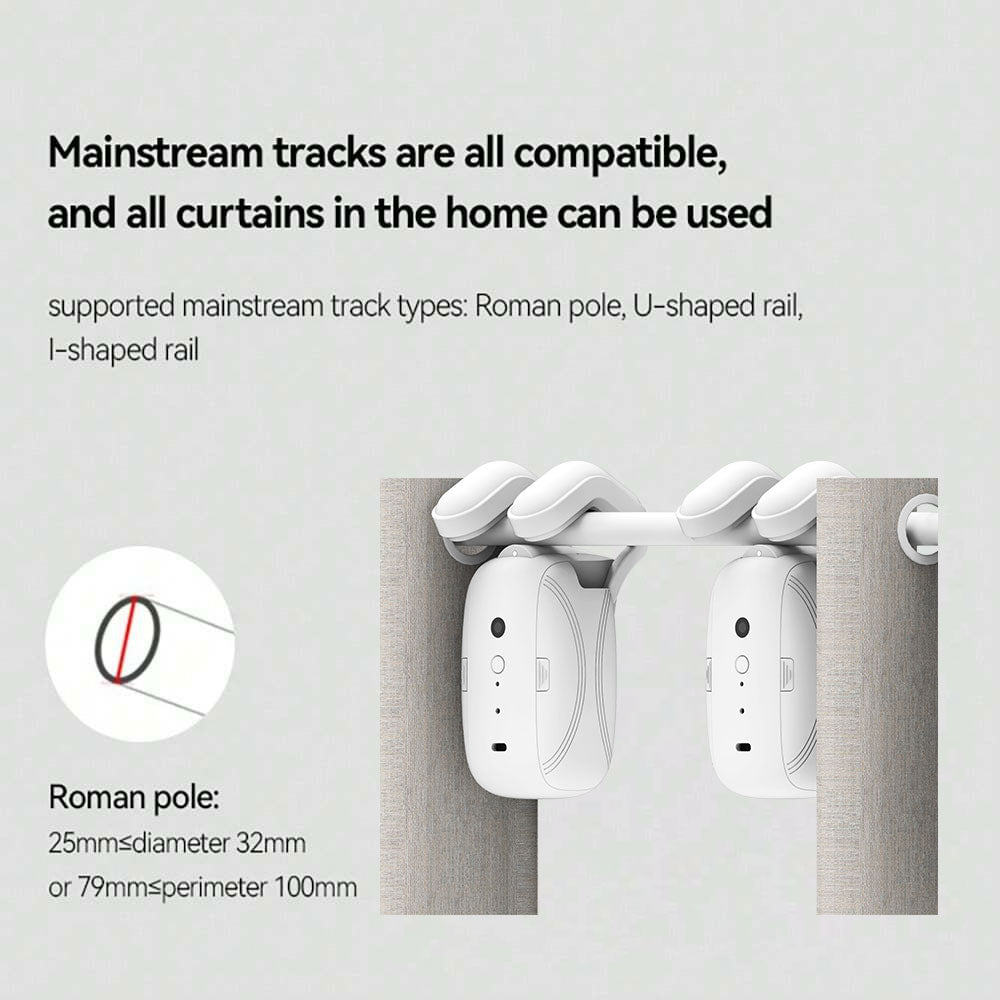 Mainstream tracks are all compatible, and all curtains in the home can be used

supported mainstream track types: Roman pole, U-shaped rail, I-shaped rail

Roman pole:
25mm≤diameter 32mm
or 79mm≤perimeter 100mm